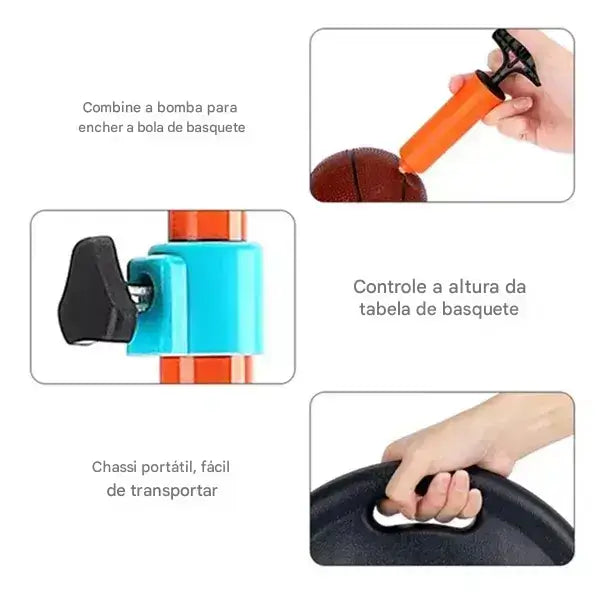 Combine a bomba para encher a bola de basquete

Controle a altura da tabela de basquete

Chassi portátil, fácil de transportar