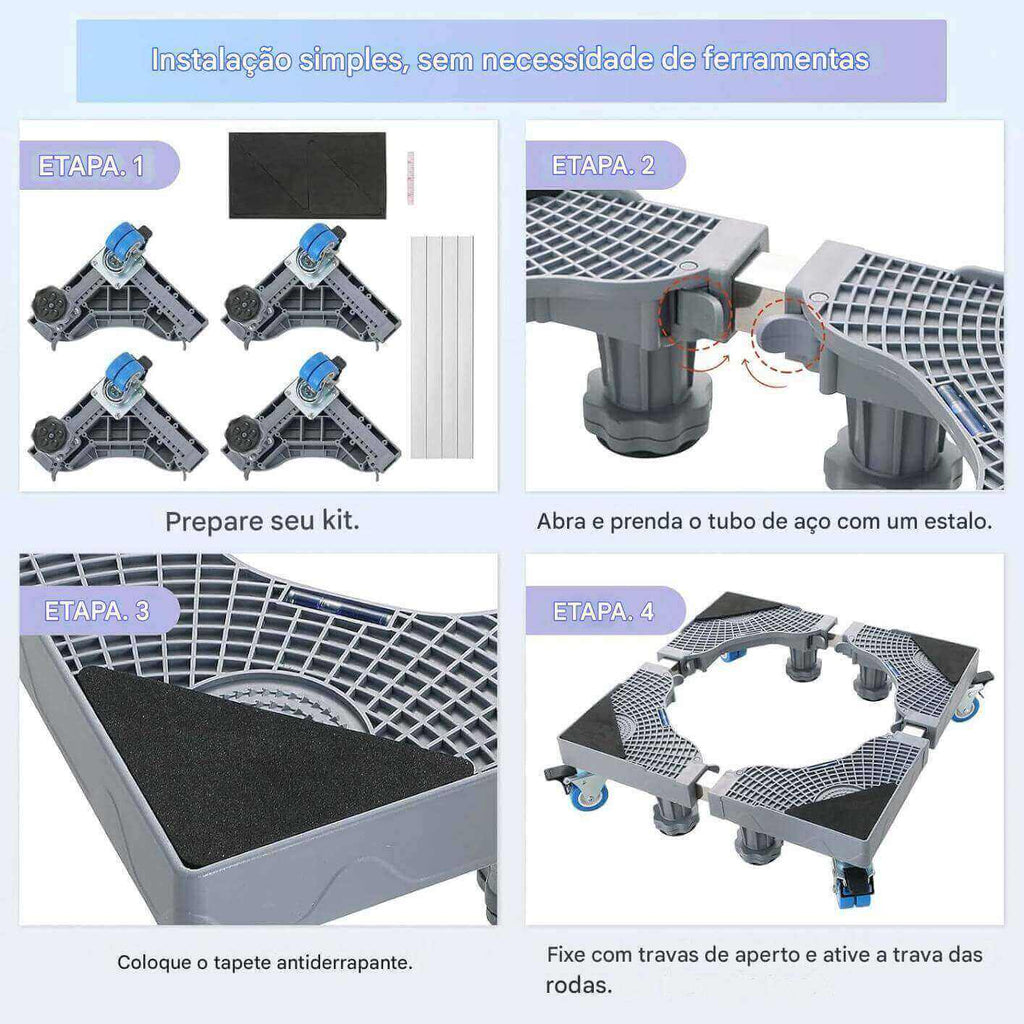 Instalação simples, sem necessidade de ferramentas

ETAPA. 1

Prepare seu kit.

ETAPA. 2

Abra e prenda o tubo de aço com um estalo.

ETAPA. 3

Coloque o tapete antiderrapante.

ETAPA. 4

Fixe com travas de aperto e ative a trava das rodas.