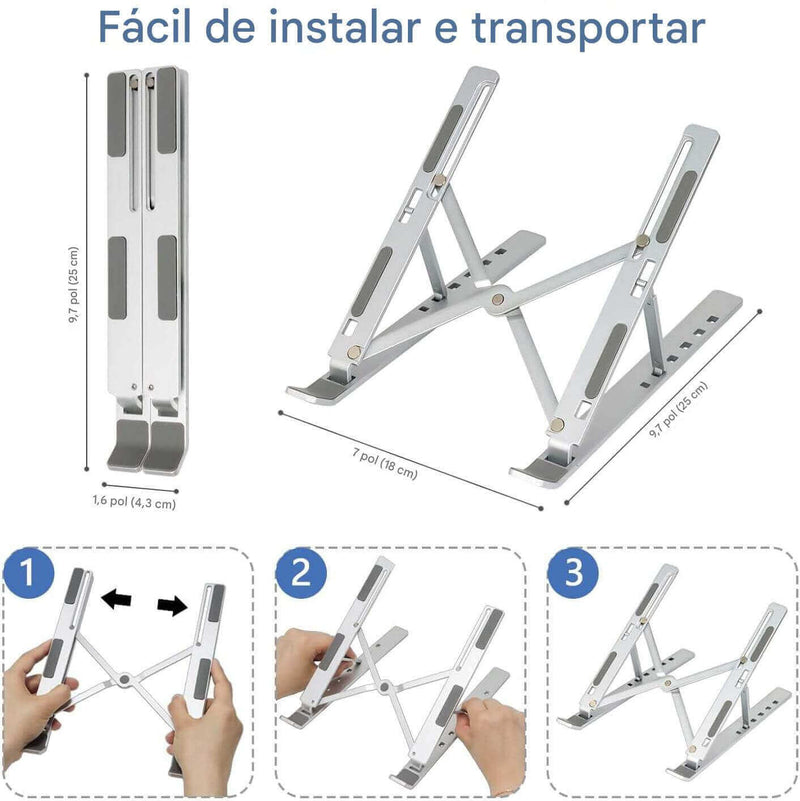 Fácil de instalar e transportar

9,7 pol (25 cm)

1,6 pol (4,3 cm)

7 pol (18 cm)

9,7 pol (25 cm)

1

2

3