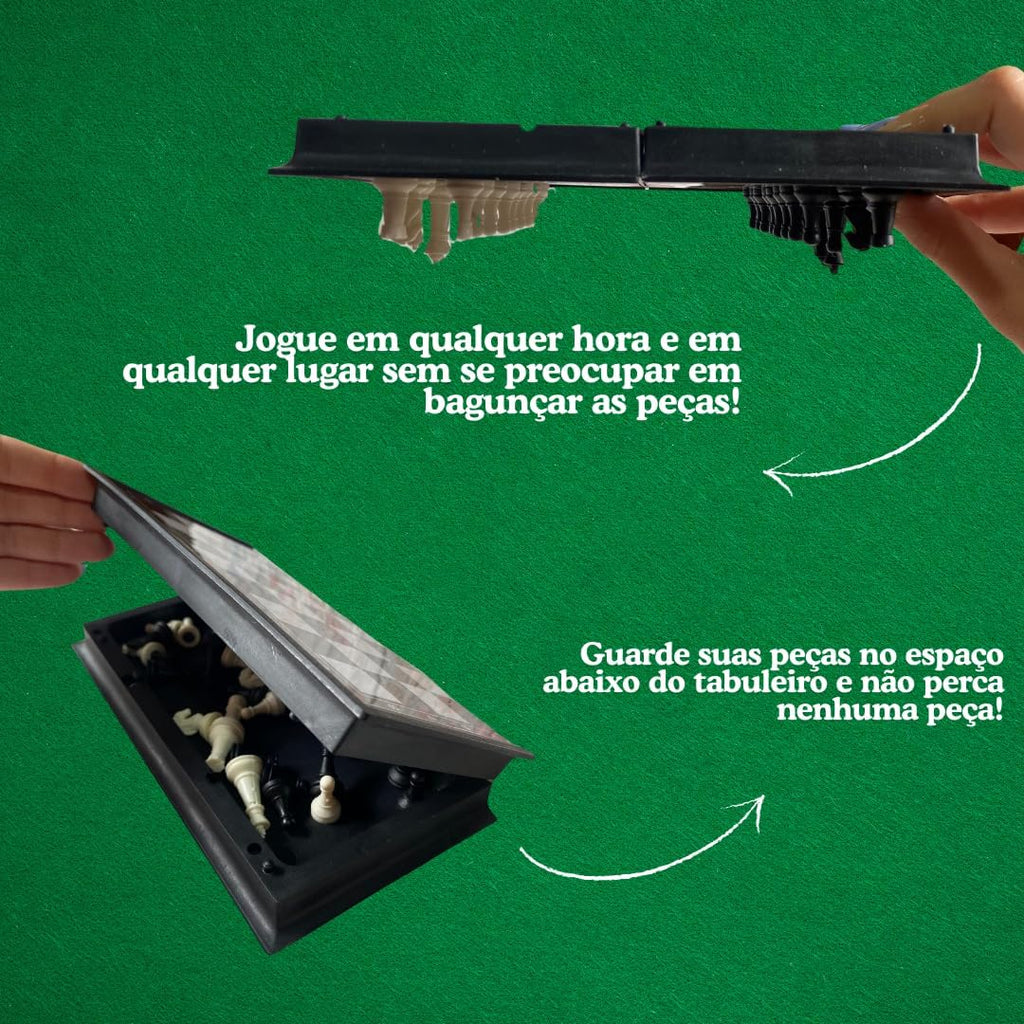 Jogue em qualquer hora e em qualquer lugar sem se preocupar em bagunçar as peças!

Guarde suas peças no espaço abaixo do tabuleiro e não perca nenhuma peça!