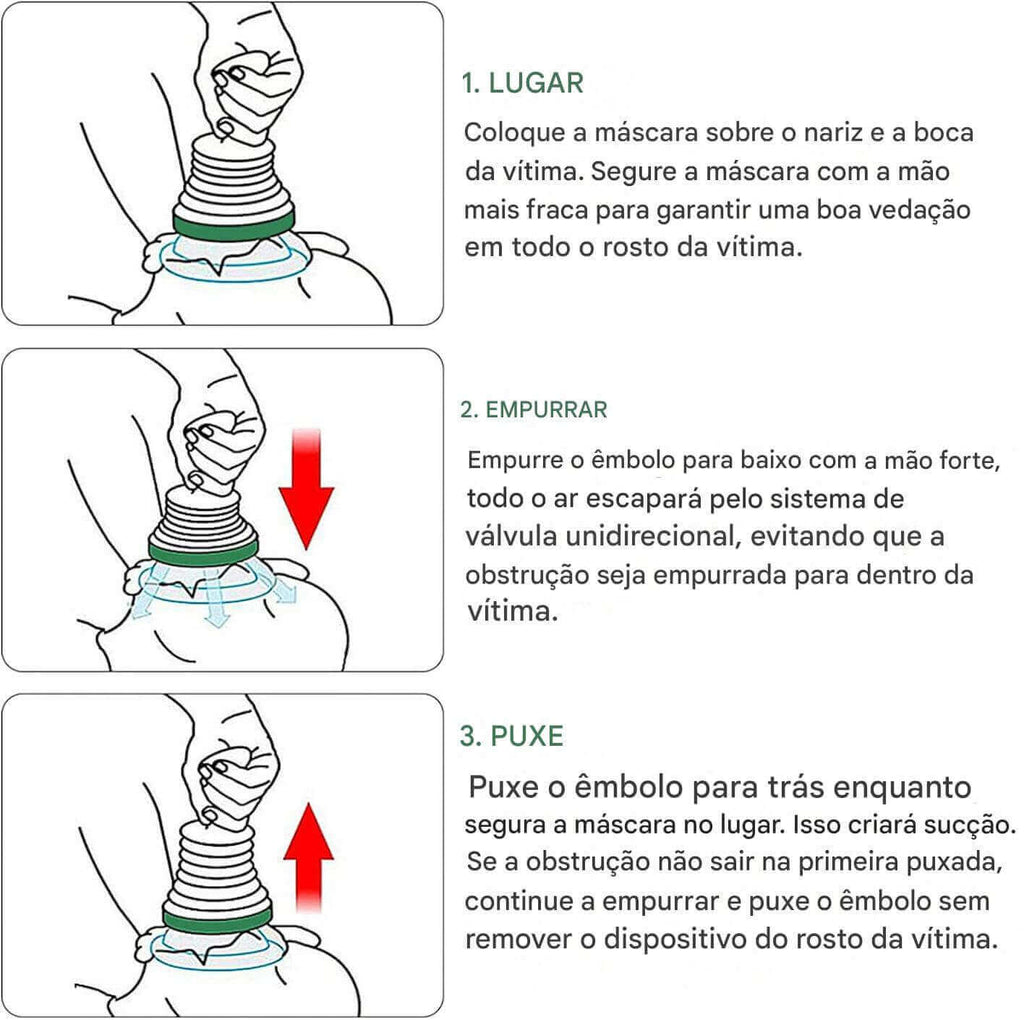 1. LUGAR

Coloque a máscara sobre o nariz e a boca da vítima. Segure a máscara com a mão mais fraca para garantir uma boa vedação em todo o rosto da vítima.

2. EMPURRAR

Empurre o êmbolo para baixo com a mão forte, todo o ar escapará pelo sistema de válvula unidirecional, evitando que a obstrução seja empurrada para dentro da vítima.

3. PUXE

Puxe o êmbolo para trás enquanto segura a máscara no lugar. Isso criará sucção. Se a obstrução não sair na primeira puxada, continue a empurrar e puxe o êmbolo sem remover o dispositivo do rosto da vítima.