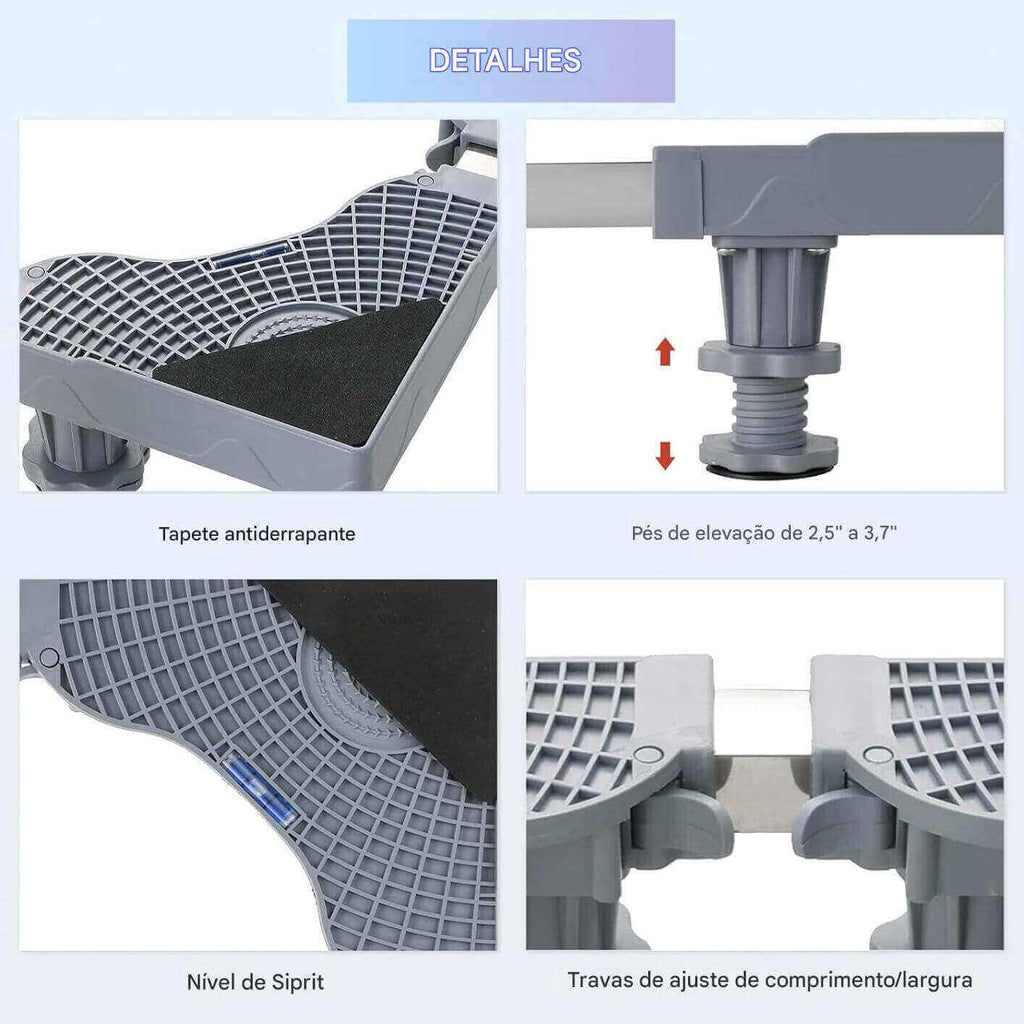 DETALHES

Tapete antiderrapante

Pés de elevação de 2,5" a 3,7"

Nível de Siprit

Travas de ajuste de comprimento/largura