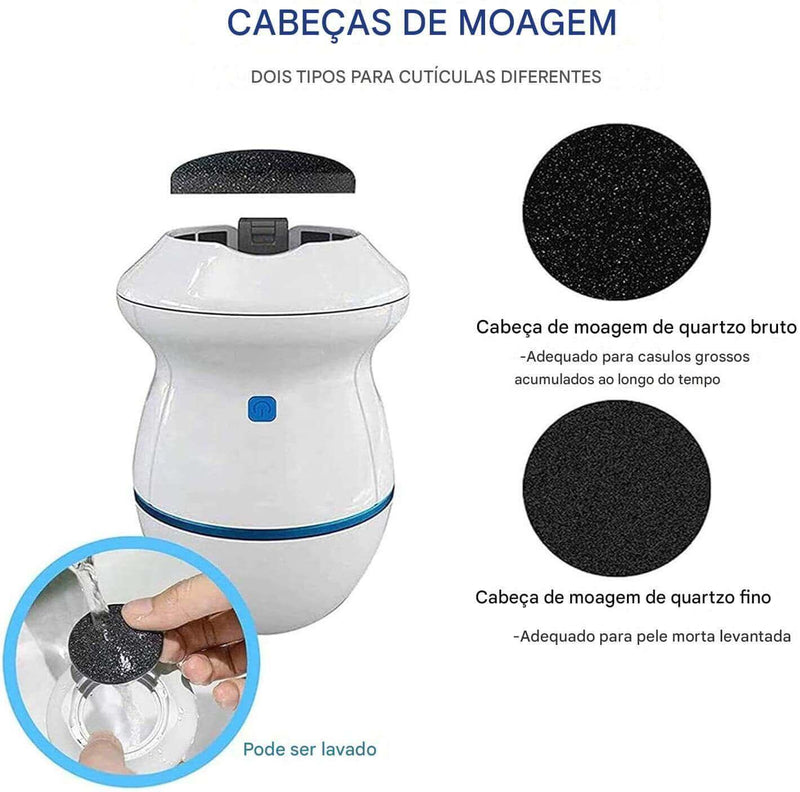 CABEÇAS DE MOAGEM

DOIS TIPOS PARA CUTÍCULAS DIFERENTES

Cabeça de moagem de quartzo bruto

-Adequado para casulos grossos acumulados ao longo do tempo

Cabeça de moagem de quartzo fino

-Adequado para pele morta levantada

Pode ser lavado