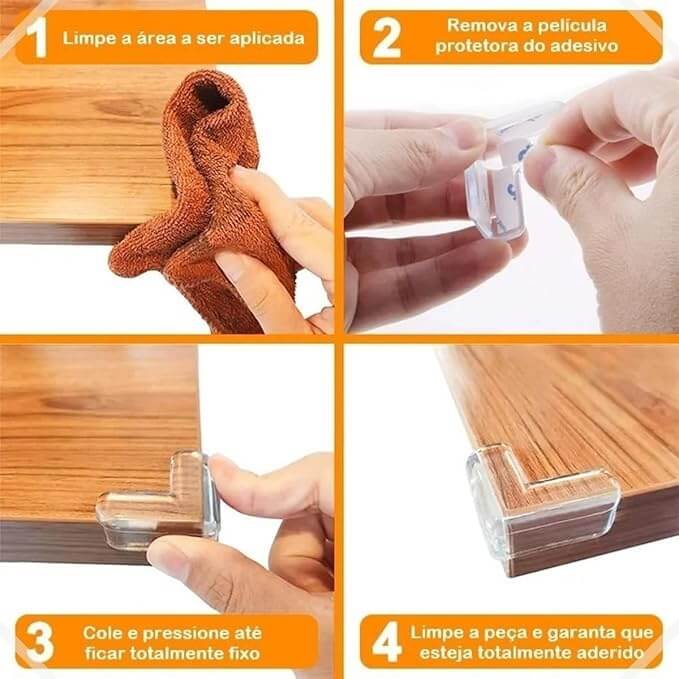 1 Limpe a área a ser aplicada

2 Remova a película protetora do adesivo

3 Cole e pressione até ficar totalmente fixo

4 Limpe a peça e garanta que esteja totalmente aderido