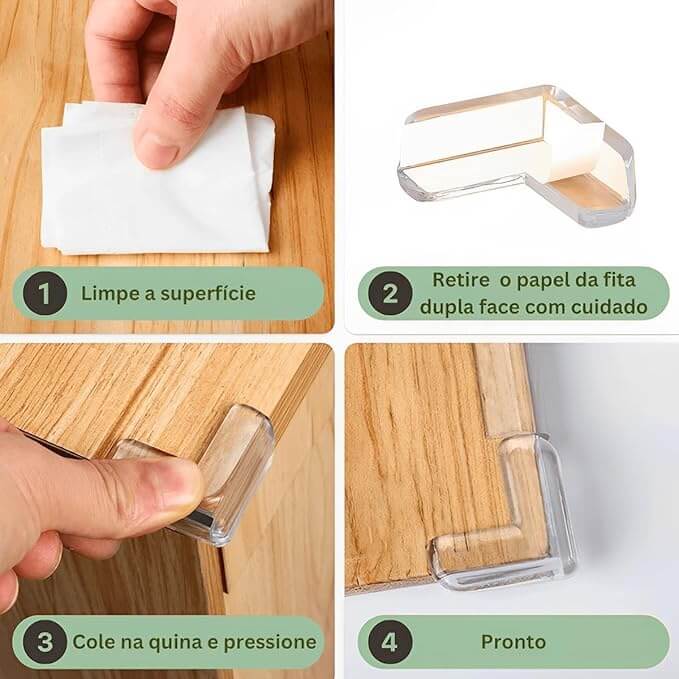 1 Limpe a superfície

2 Retire o papel da fita dupla face com cuidado

3 Cole na quina e pressione

4 Pronto