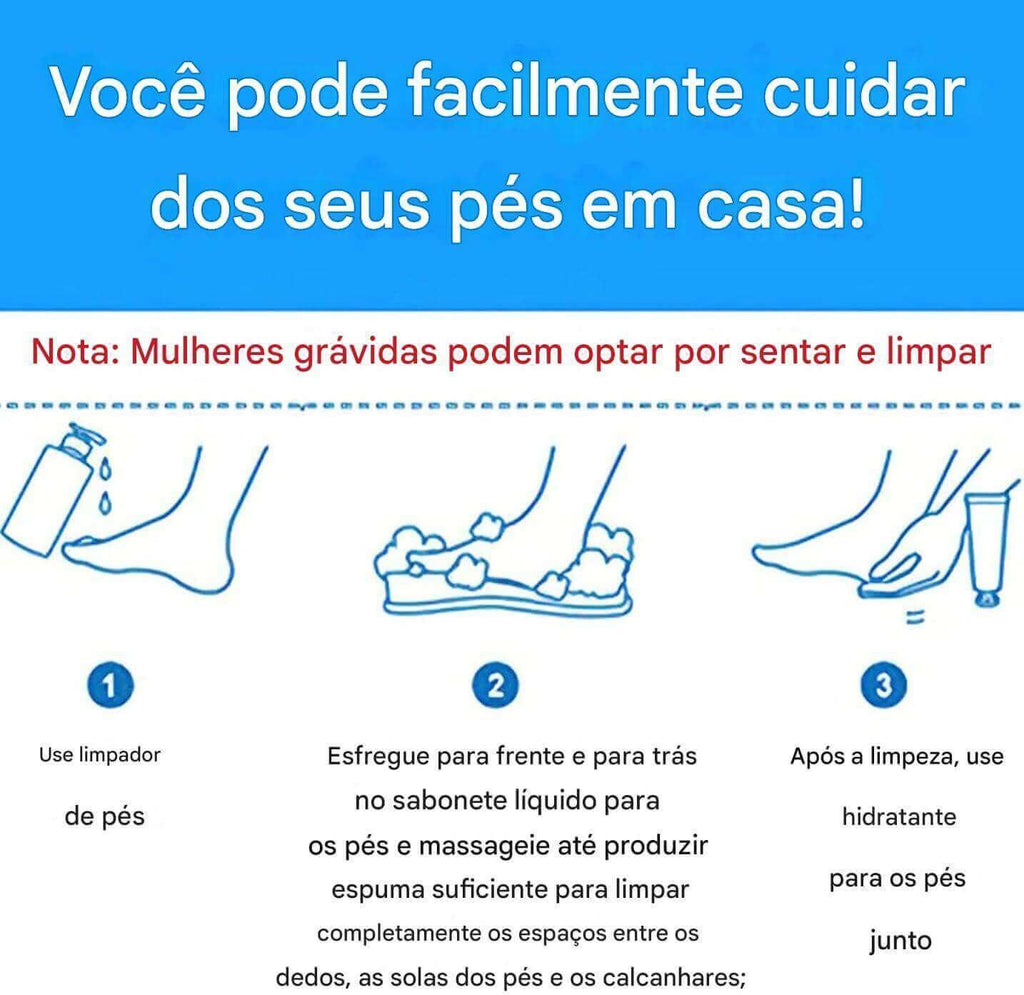 Você pode facilmente cuidar dos seus pés em casa!

Nota: Mulheres grávidas podem optar por sentar e limpar

1

Use limpador de pés

2

Esfregue para frente e para trás no sabonete líquido para os pés e massageie até produzir espuma suficiente para limpar completamente os espaços entre os dedos, as solas dos pés e os calcanhares;

3

Após a limpeza, use hidratante para os pés junto