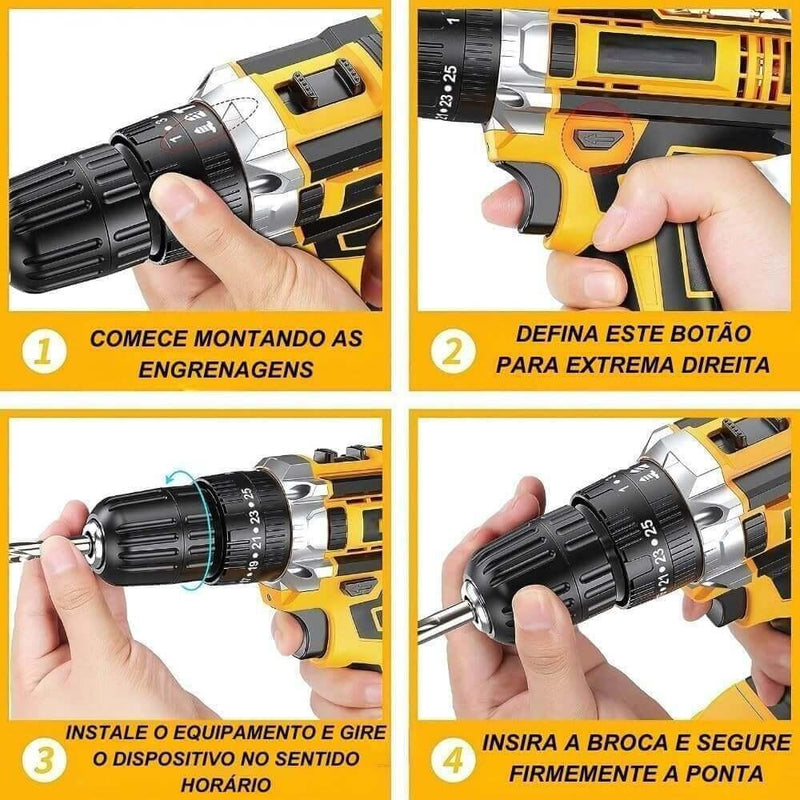 1 COMECE MONTANDO AS ENGRENAGENS

2 DEFINA ESTE BOTÃO PARA EXTREMA DIREITA

3 INSTALE O EQUIPAMENTO E GIRE O DISPOSITIVO NO SENTIDO HORÁRIO

4 INSIRA A BROCA E SEGURE FIRMEMENTE A PONTA