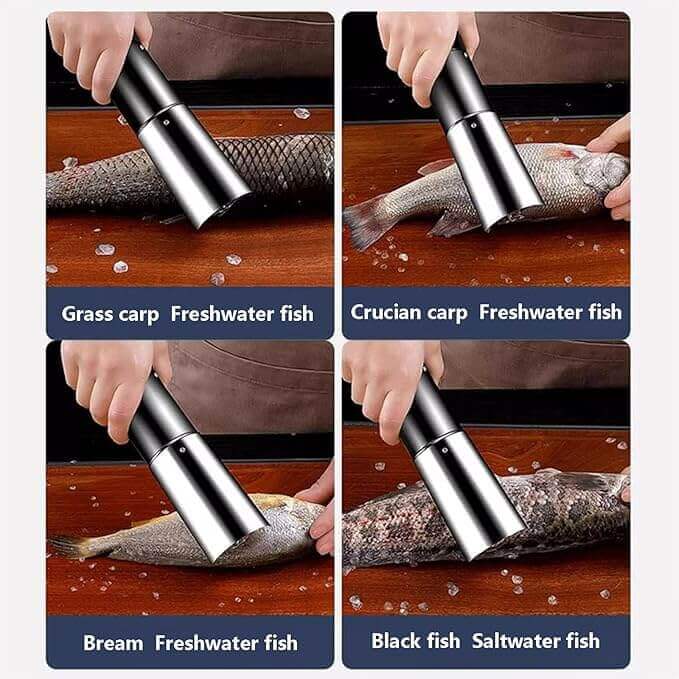 Grass carp Freshwater fish

Crucian carp Freshwater fish

Bream Freshwater fish

Black fish Saltwater fish