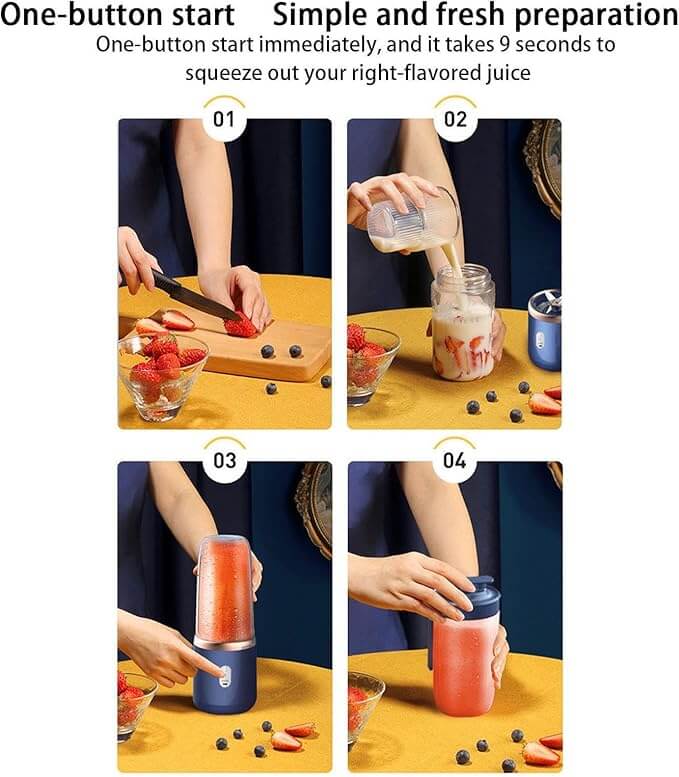 One-button start Simple and fresh preparation

One-button start immediately, and it takes 9 seconds to squeeze out your right-flavored juice

01

02

03

04