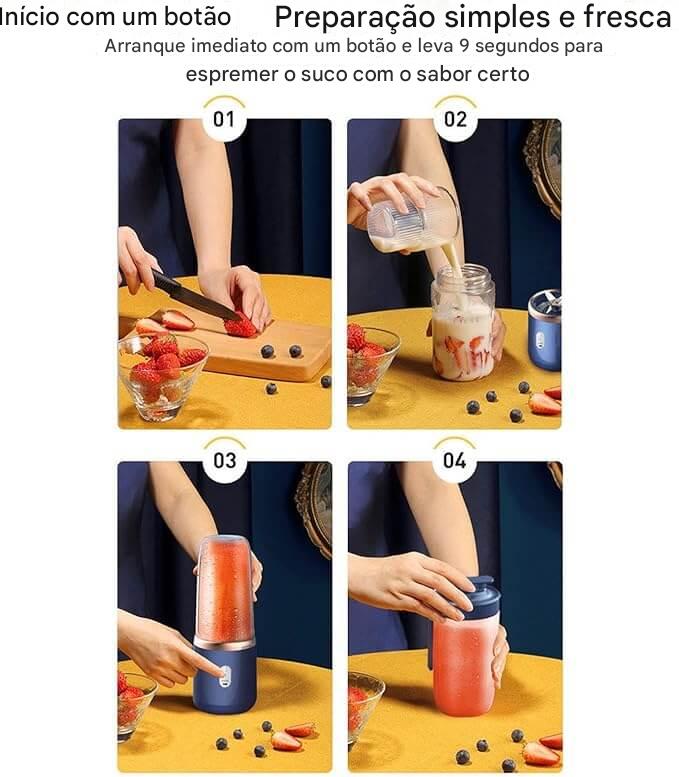 Início com um botão Preparação simples e fresca
Arranque imediato com um botão e leva 9 segundos para espremer o suco com o sabor certo

01

02

03

04