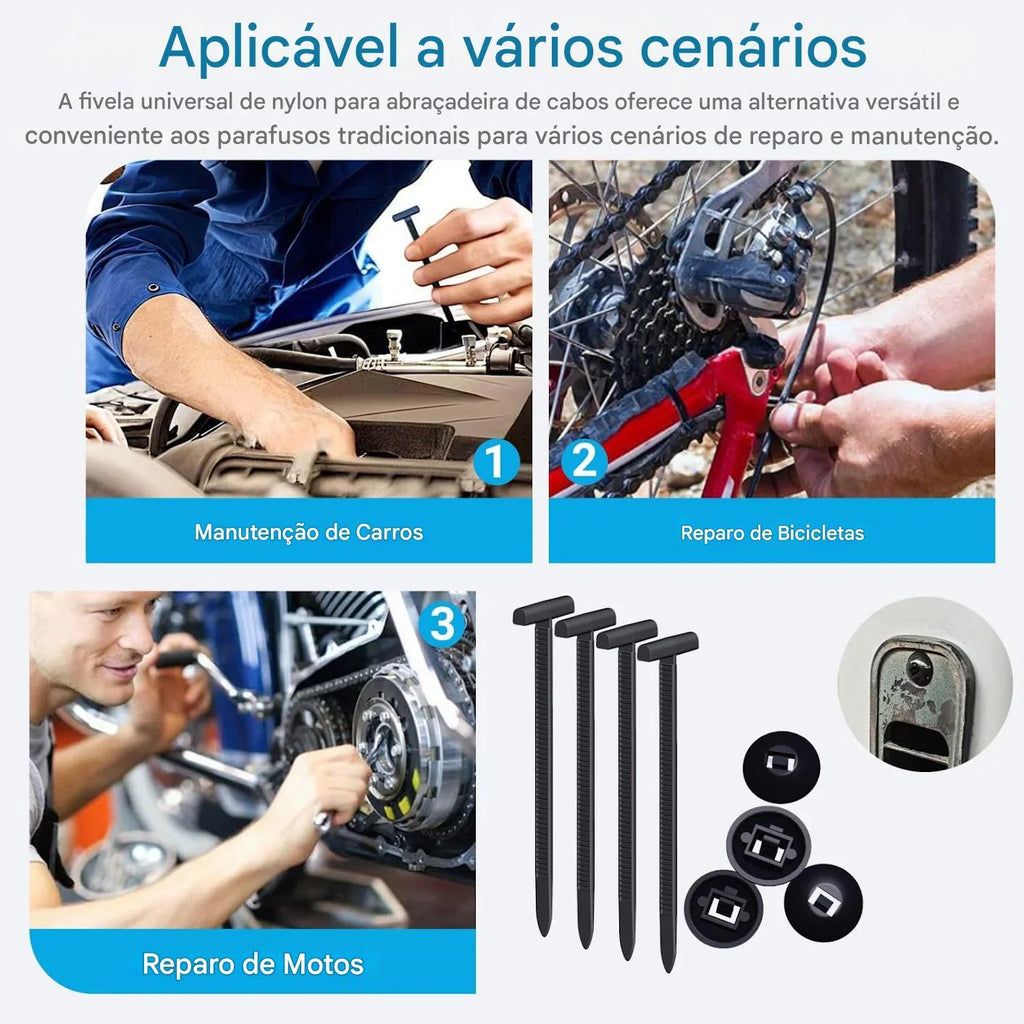 Aplicável a vários cenários

A fivela universal de nylon para abraçadeira de cabos oferece uma alternativa versátil e conveniente aos parafusos tradicionais para vários cenários de reparo e manutenção.

1

Manutenção de Carros

2

Reparo de Bicicletas

3

Reparo de Motos