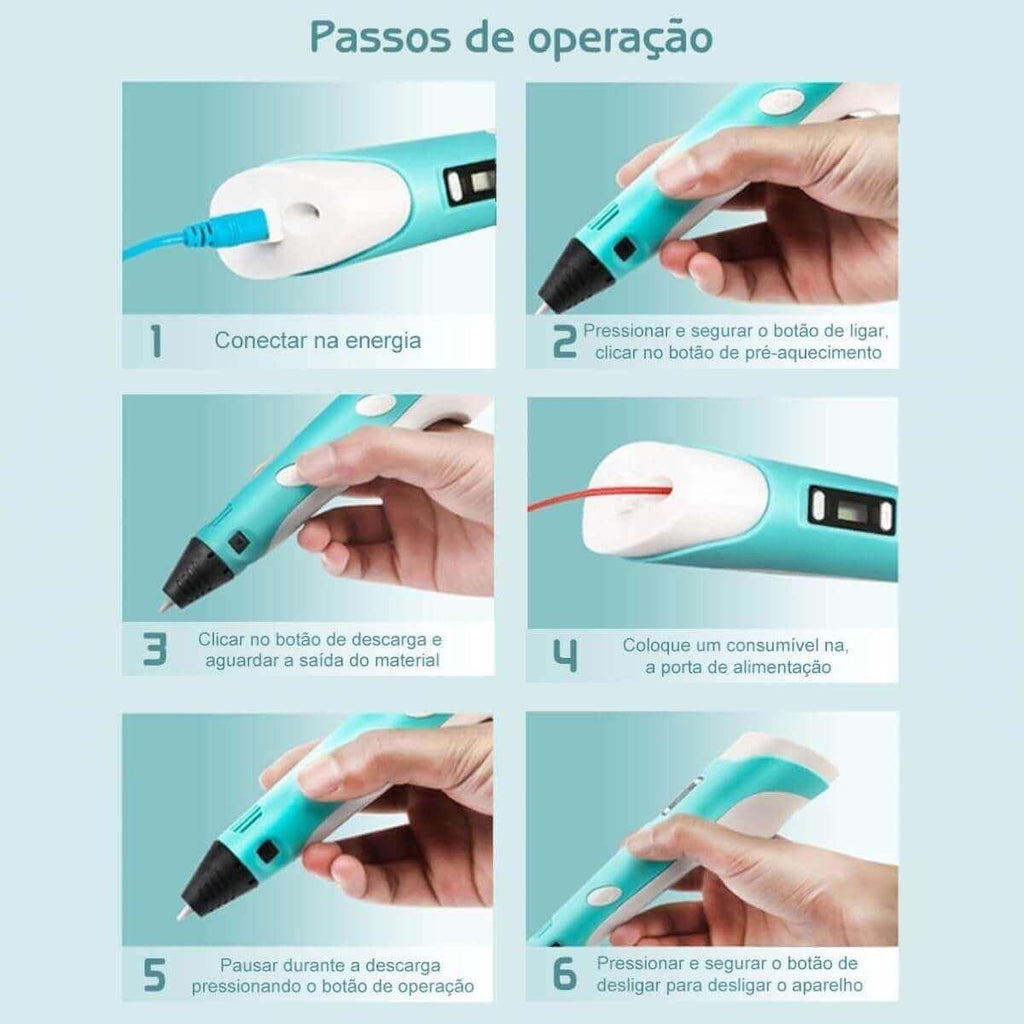 Passos de operação

1 Conectar na energia

2 Pressionar e segurar o botão de ligar, clicar no botão de pré-aquecimento

3 Clicar no botão de descarga e aguardar a saída do material

4 Coloque um consumível na, a porta de alimentação

5 Pausar durante a descarga pressionando o botão de operação

6 Pressionar e segurar o botão de desligar para desligar o aparelho